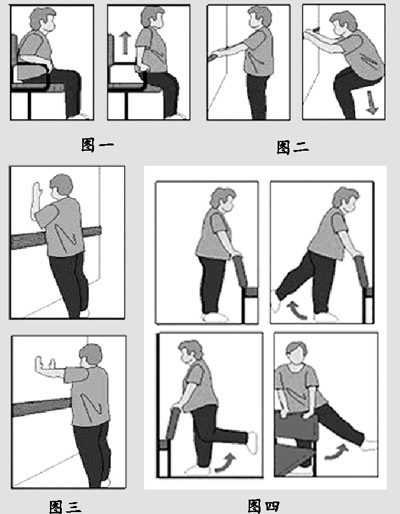 图一

图二

图三

图四